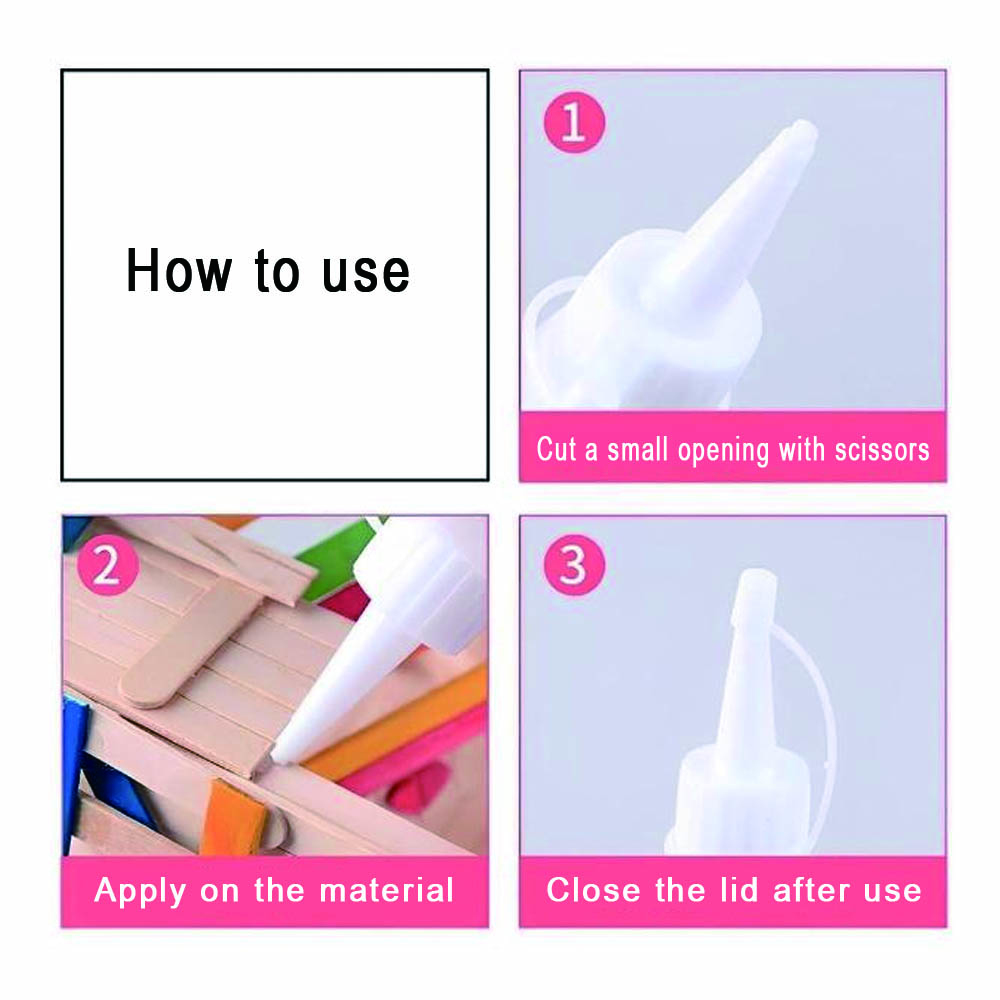 How to use

1
Cut a small opening with scissors

2
Apply on the material

3
Close the lid after use